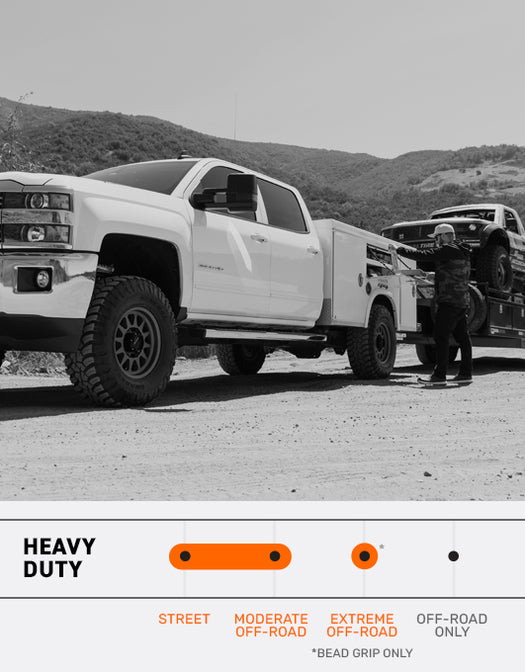 HEAVY DUTY

*

STREET

MODERATE OFF-ROAD

EXTREME OFF-ROAD

OFF-ROAD ONLY

*BEAD GRIP ONLY