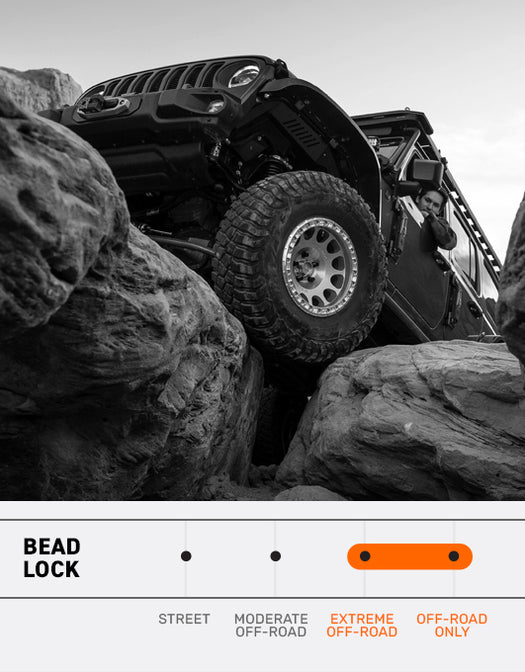 BEAD LOCK

STREET

MODERATE OFF-ROAD

EXTREME OFF-ROAD

OFF-ROAD ONLY